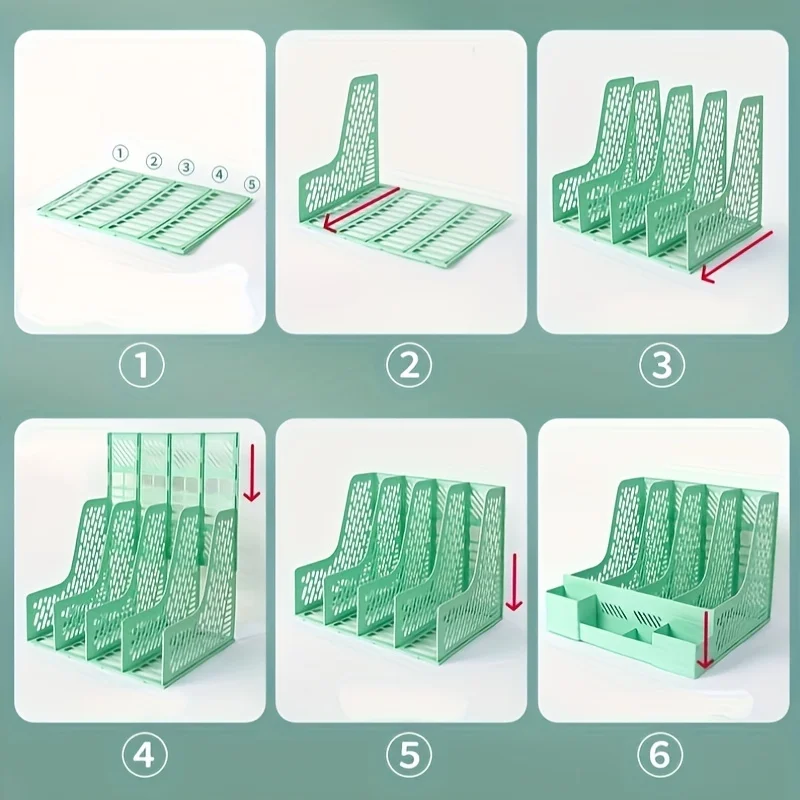 ①
②
③
④
⑤

①

②

③

④

⑤

⑥