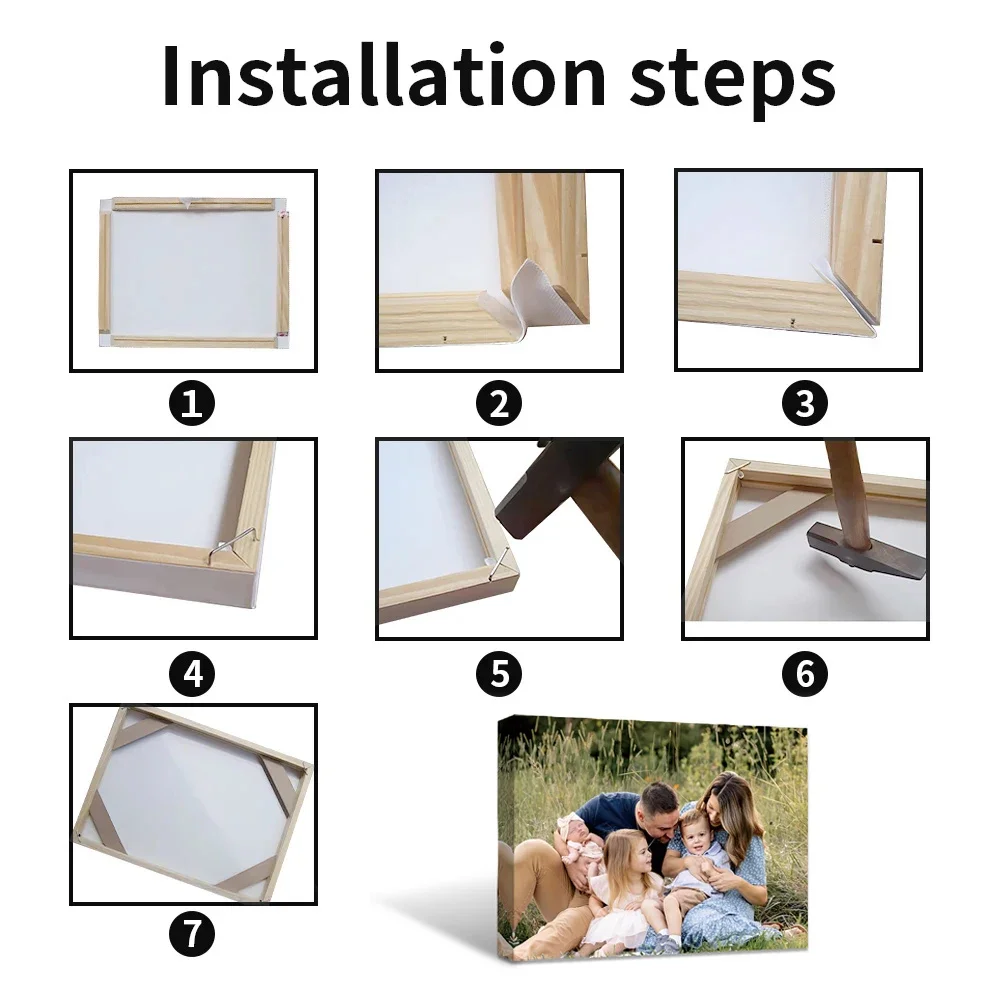 Installation steps

1

2

3

4

5

6

7